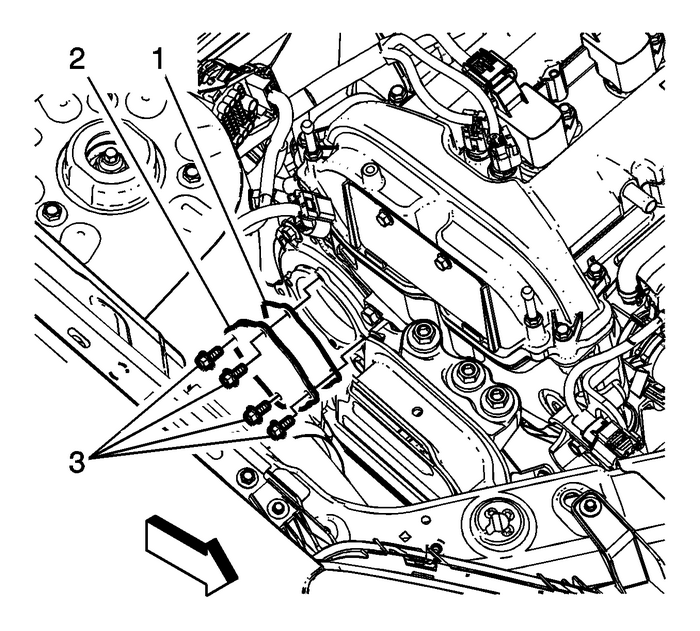 2
1
3