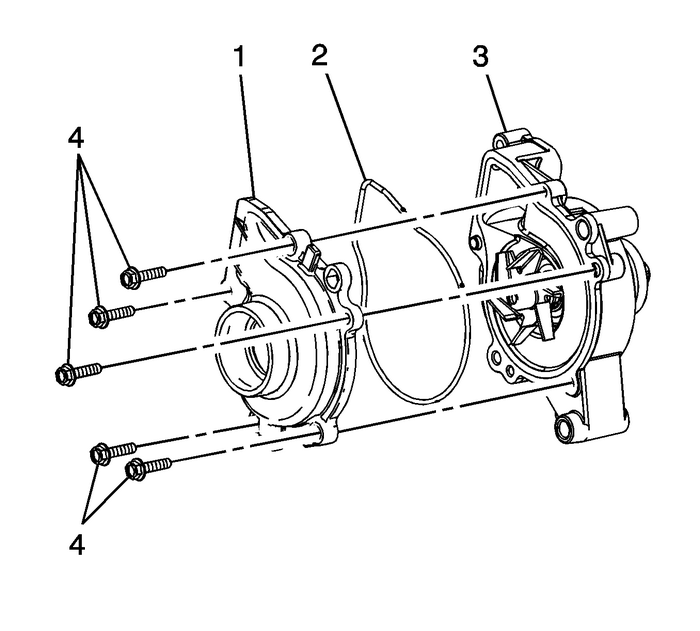 1
2
3
4
4