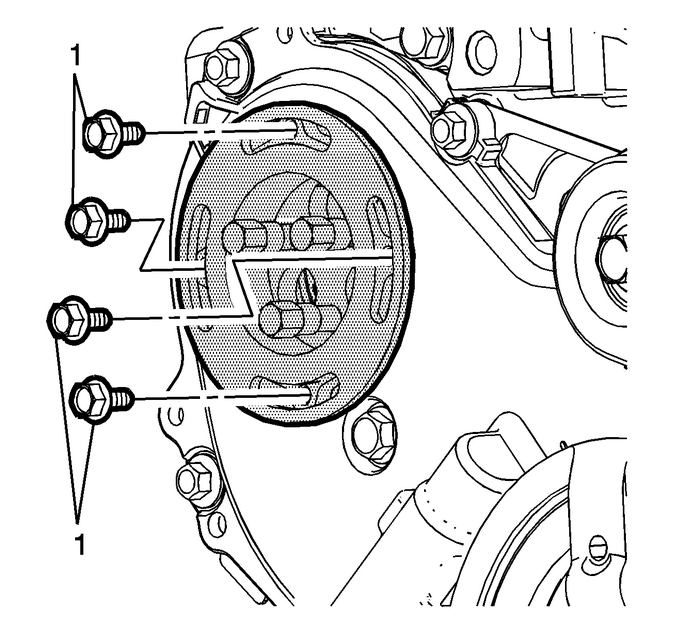 1

1