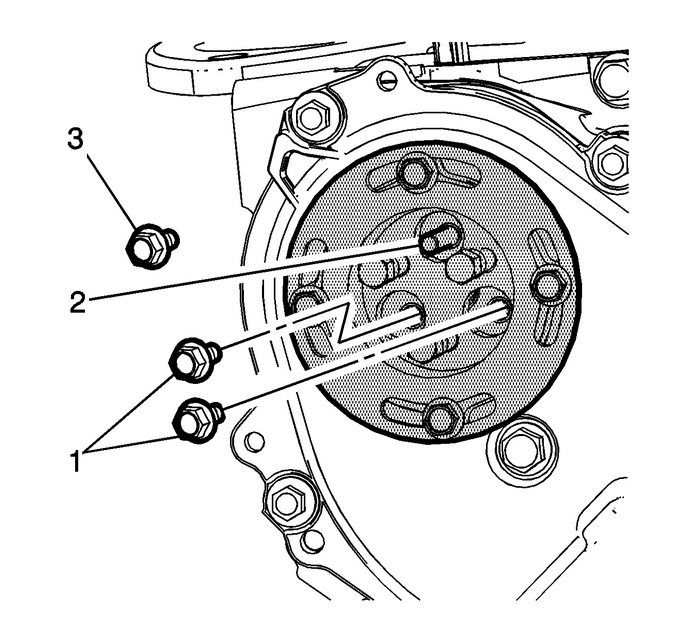 3

2

1