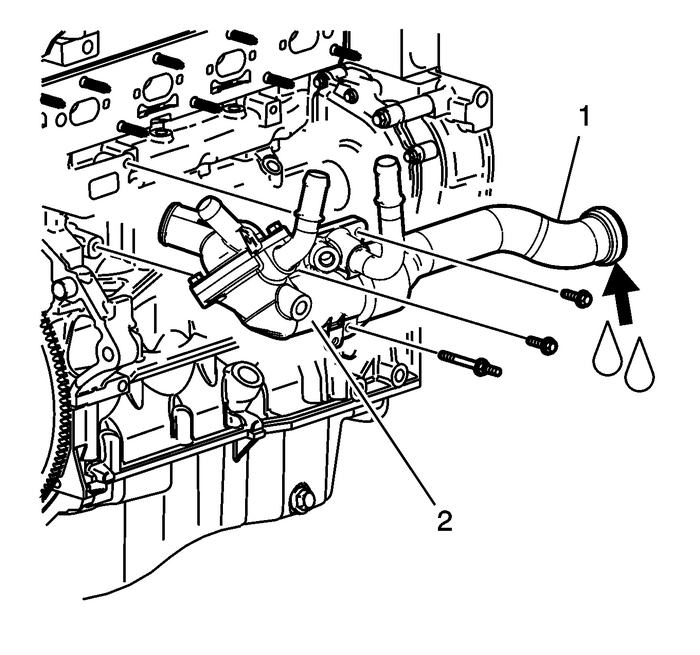 1

2