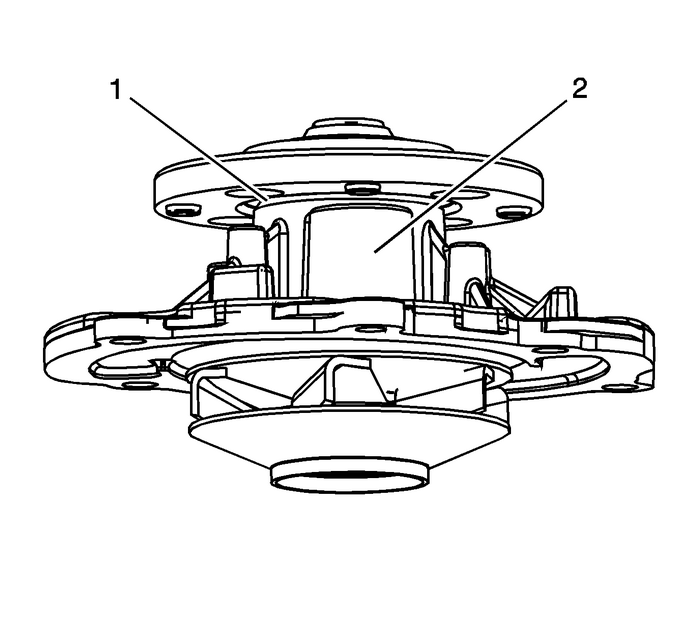 1
2