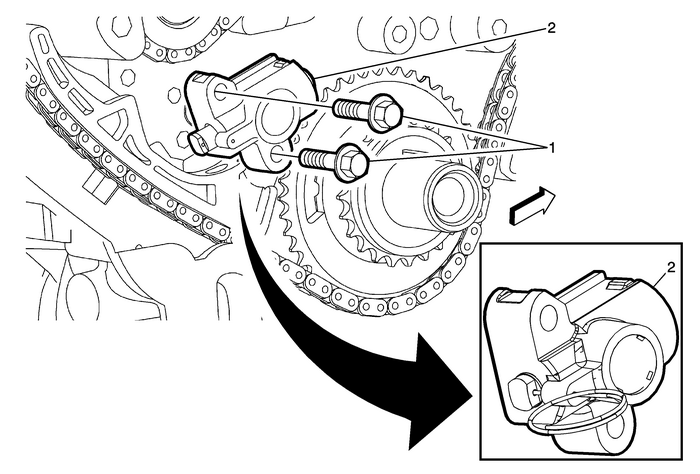 2
1
2