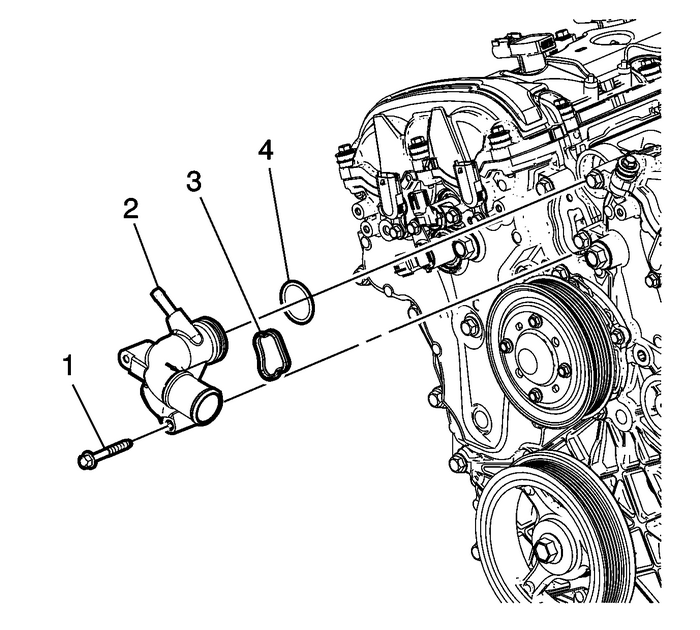 4
3
2
1