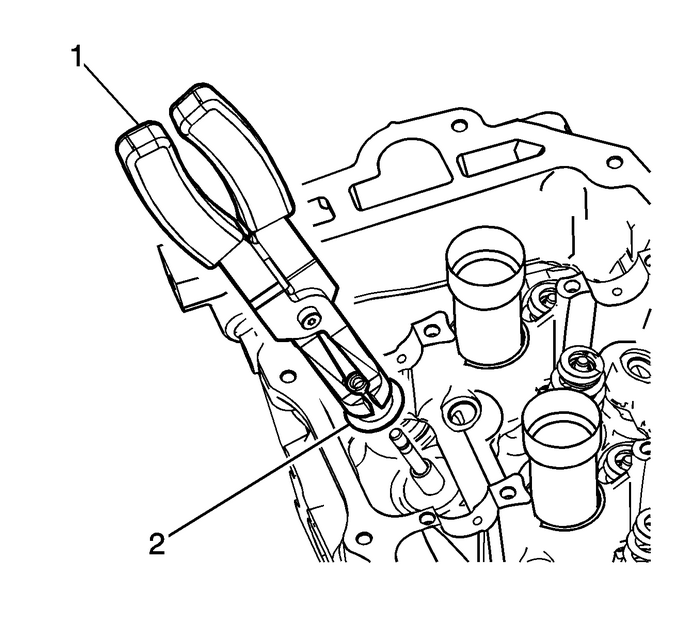 1

2