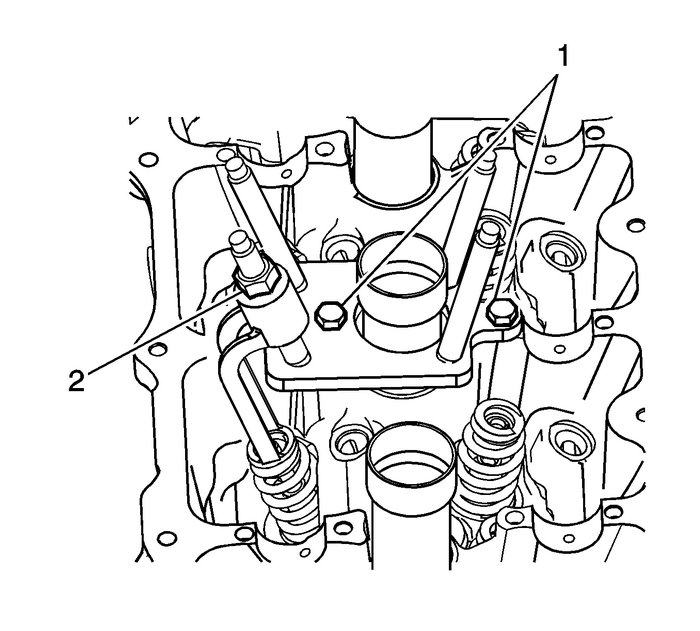 1
2