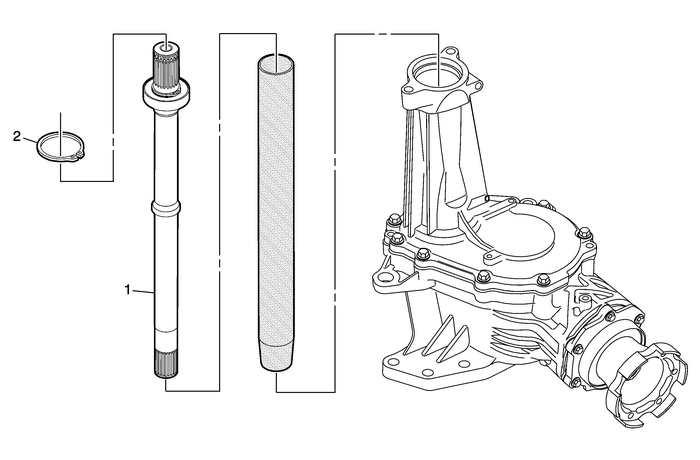 2

1