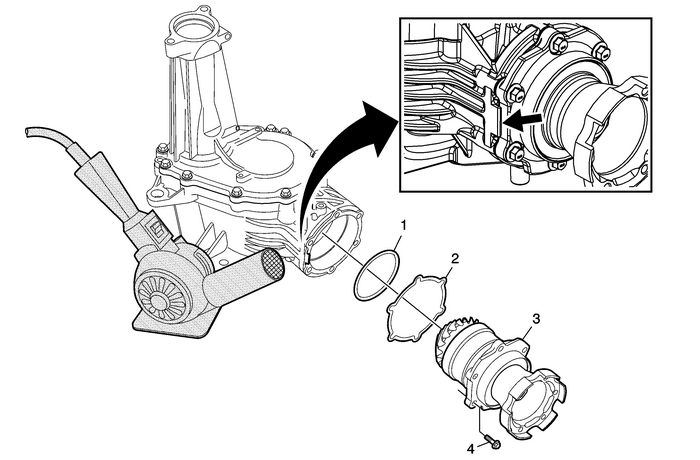 1
2
3
4