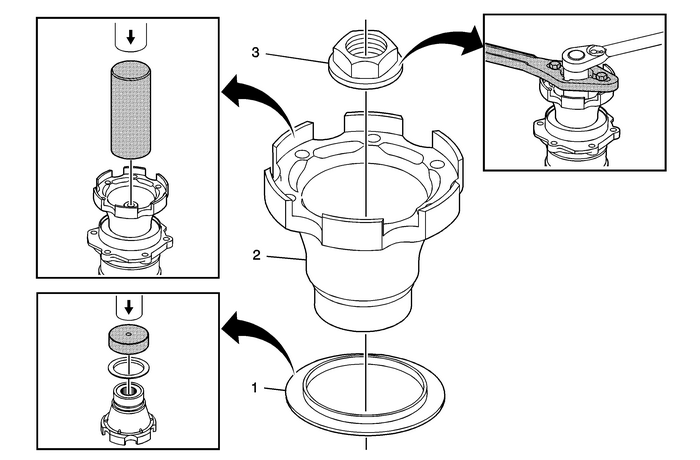 3

2

1