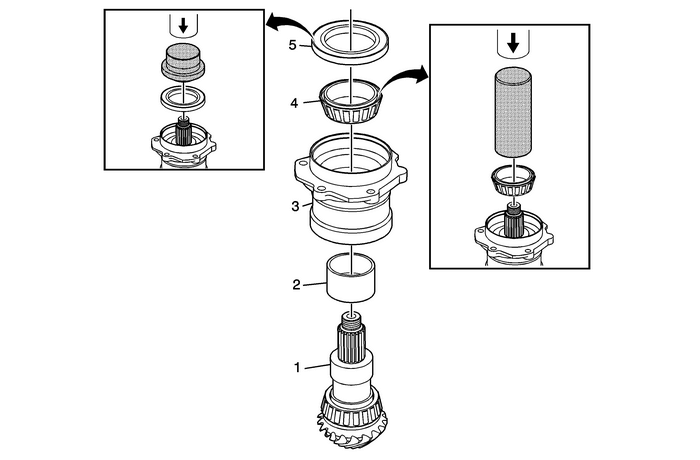 5
4
3
2
1