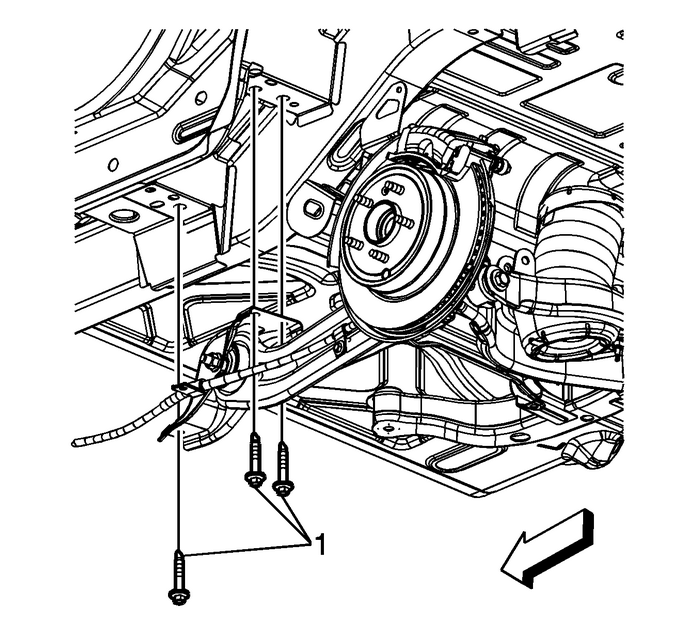 1