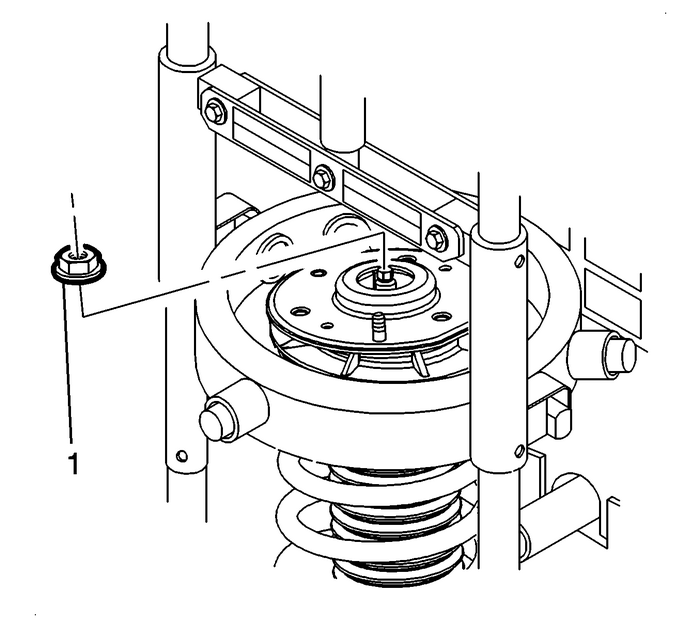 1