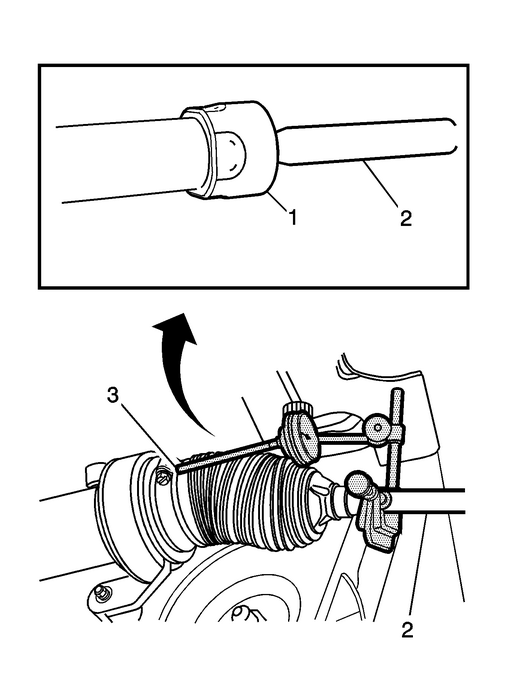 1
2
3
2