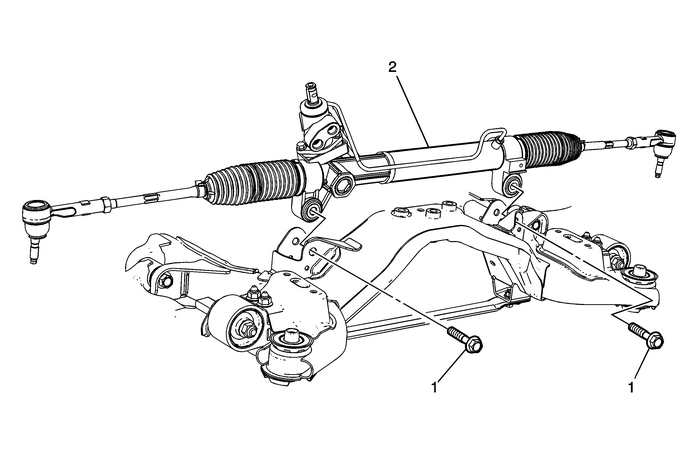 2

1

1