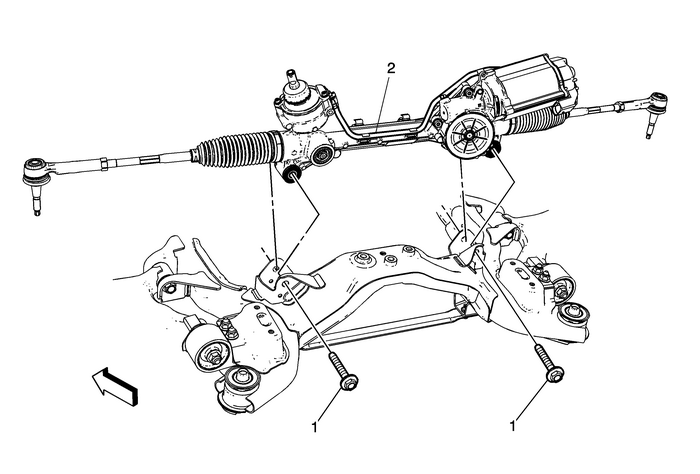 2

1

1