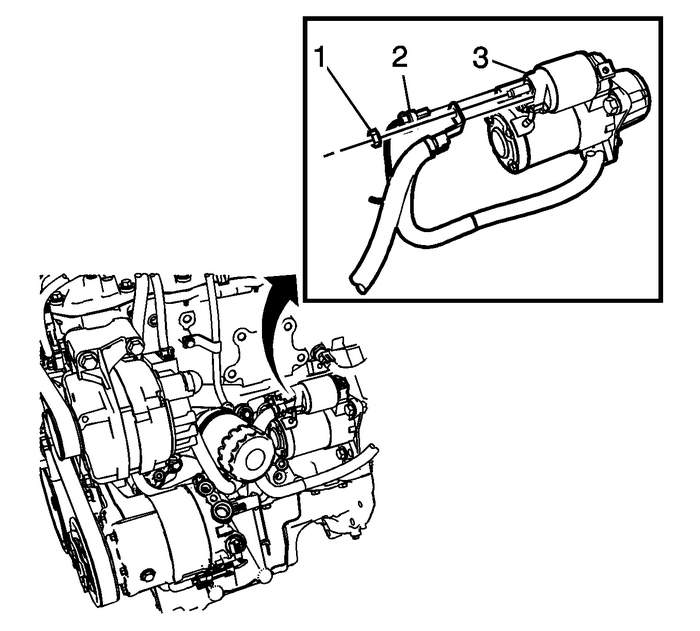 1
2
3