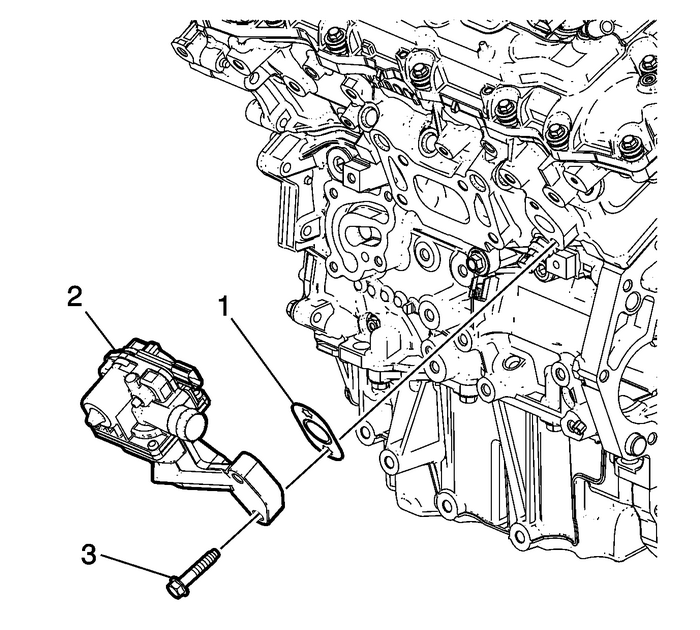 2
1
3