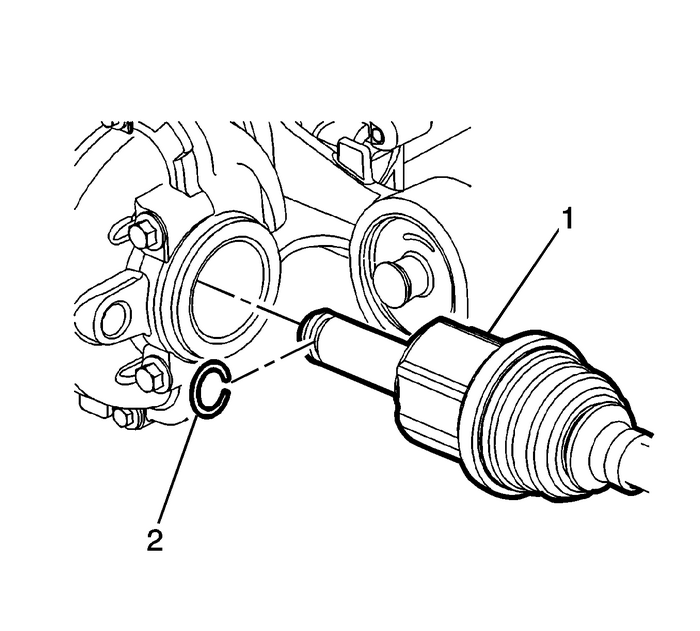 1

2