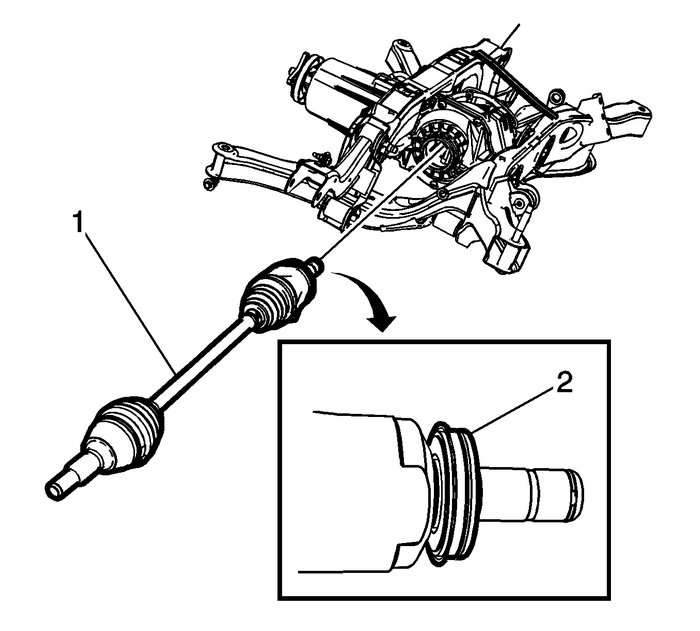 1

2