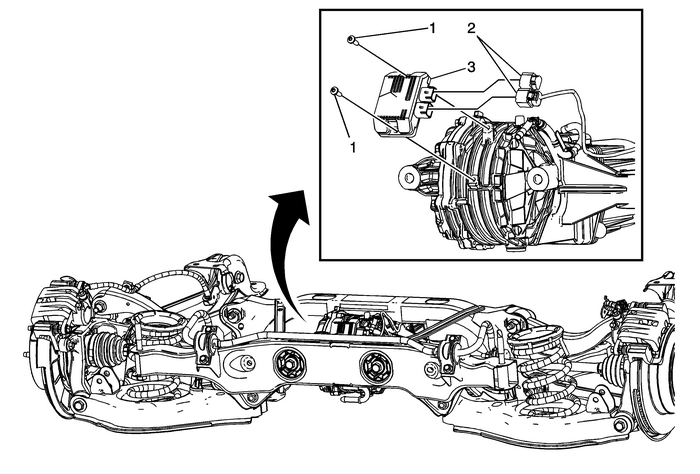 1
2
3
1