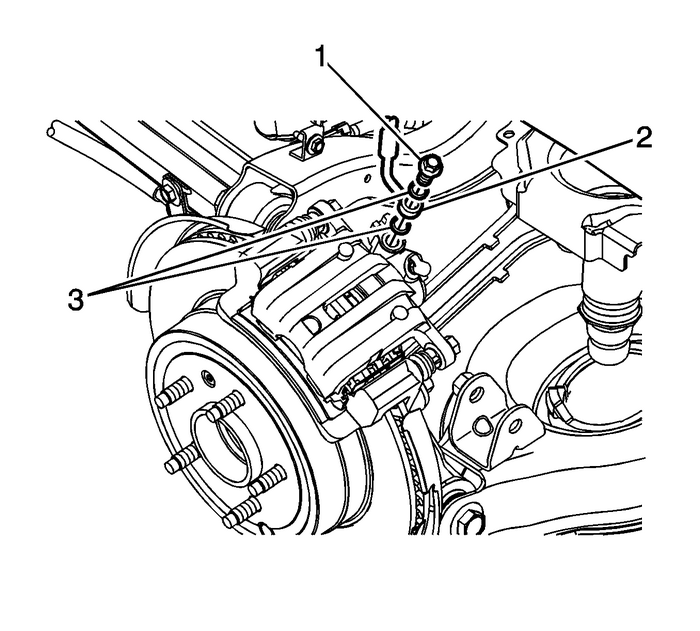 1
2
3