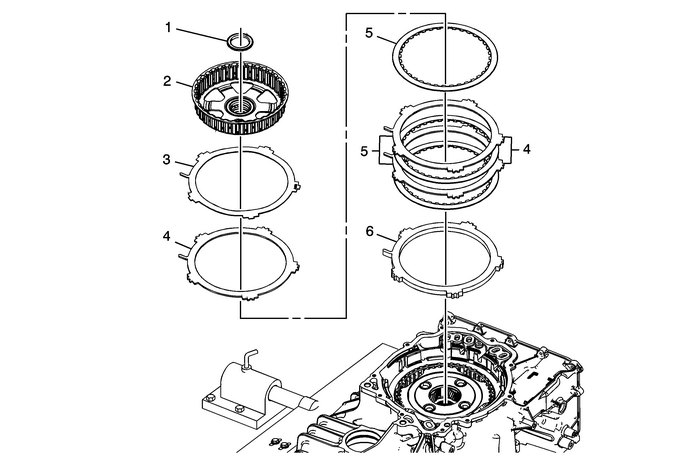 1
2
3
4
5
5
4
6