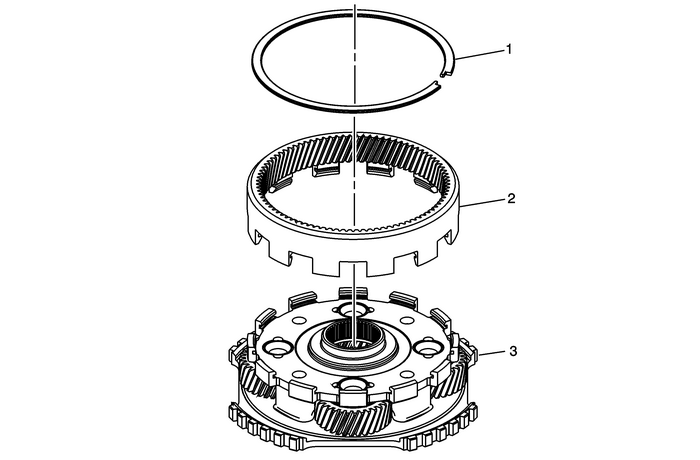 1
2
3