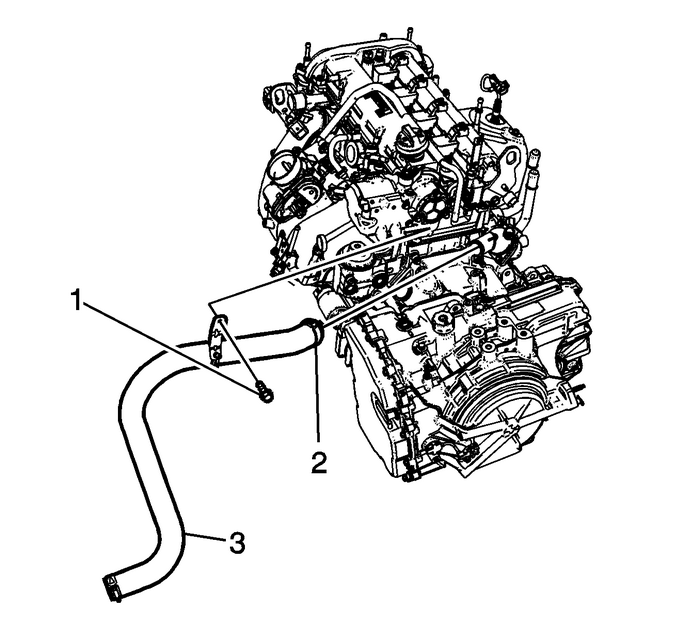 1
2
3