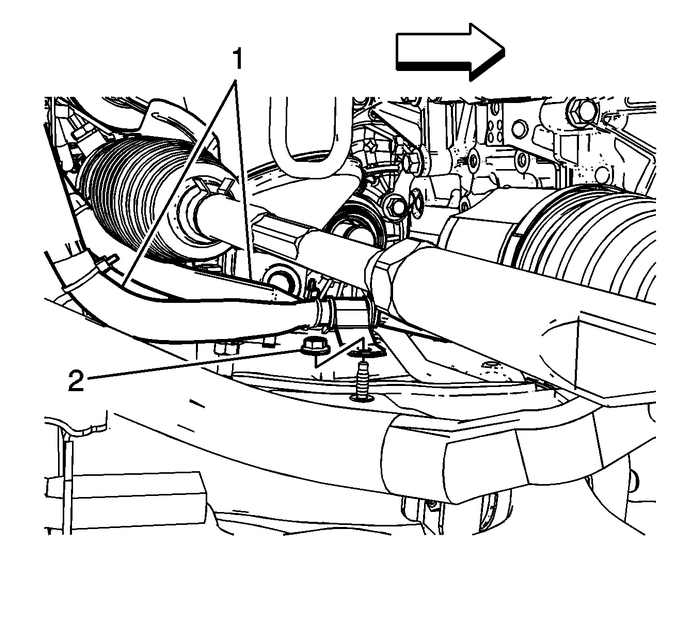 1
2