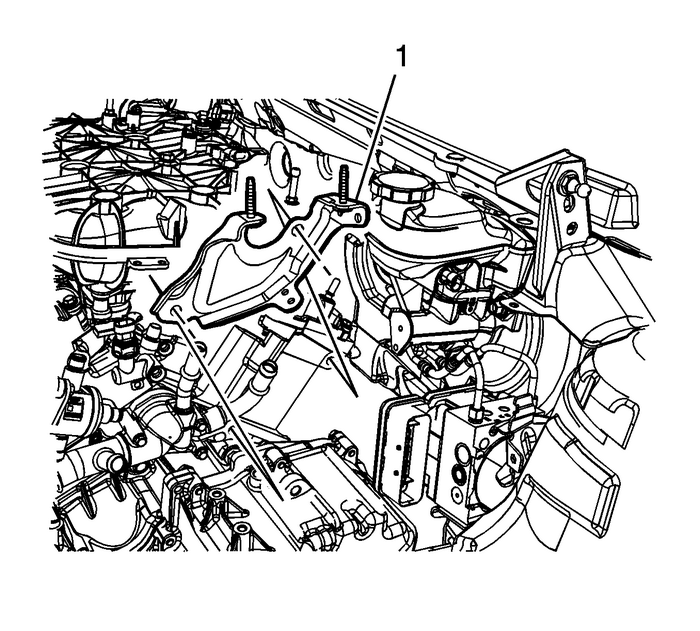 1