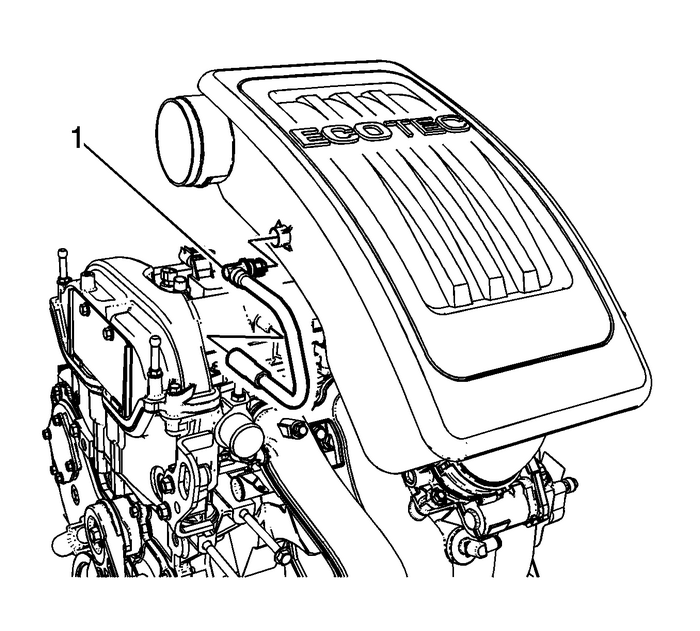 1

ECOTEC