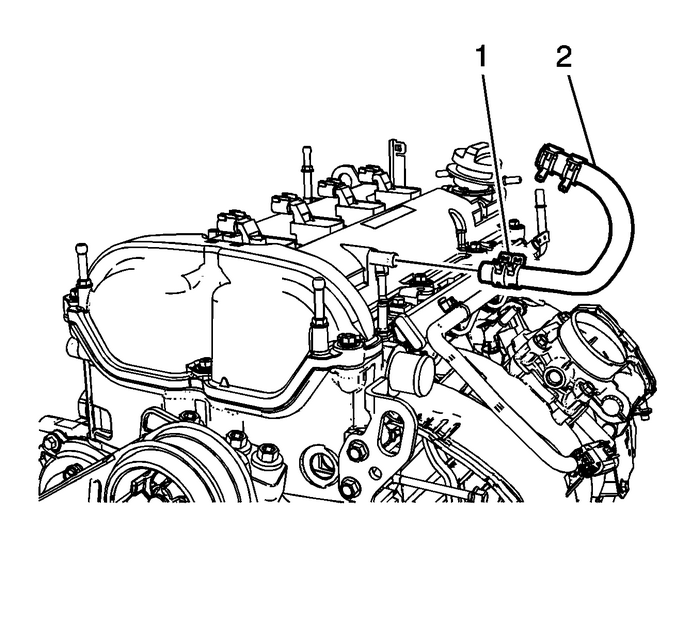 1
2