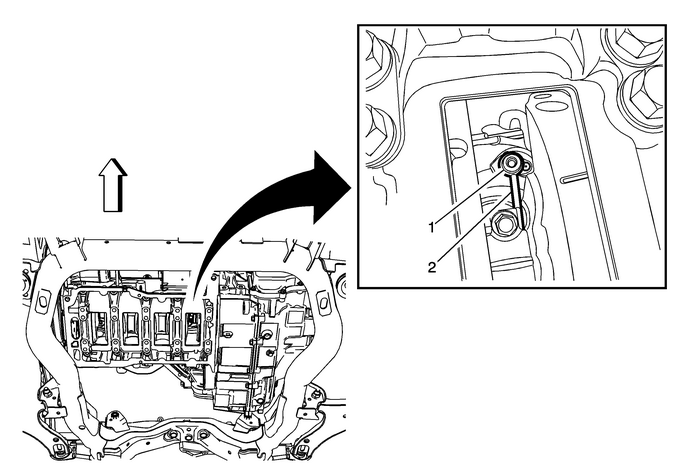 1
2