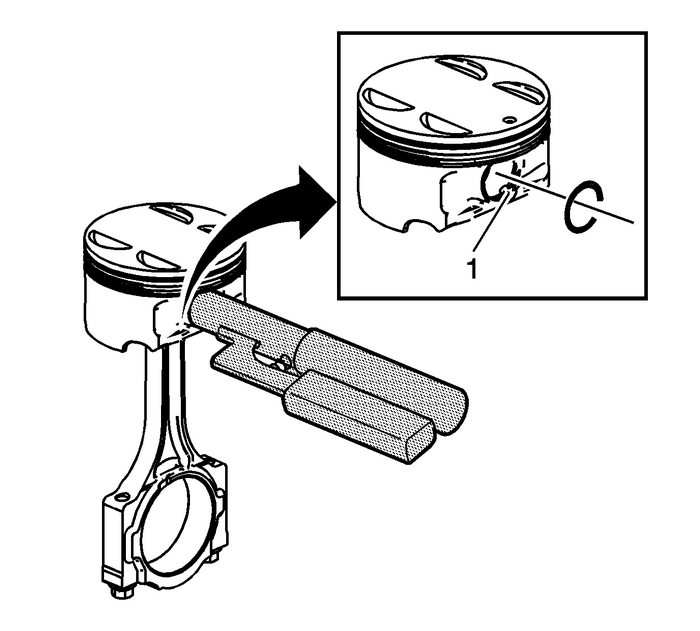 1