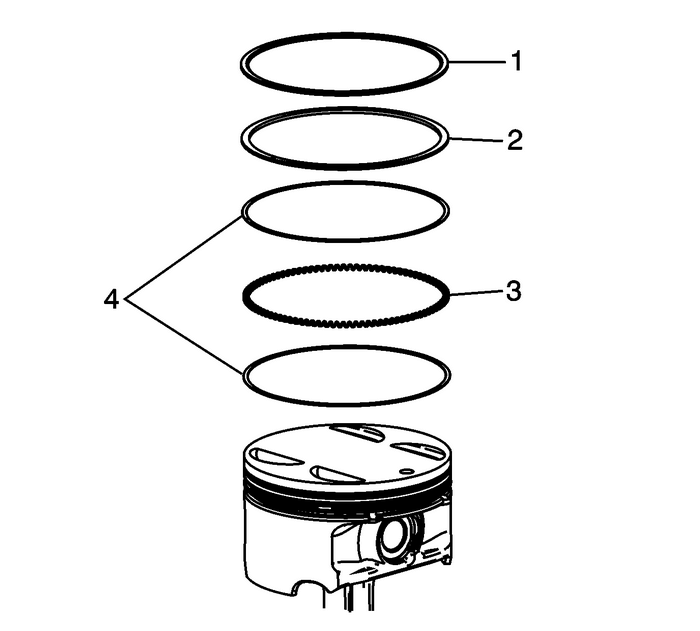 1
2
4
3