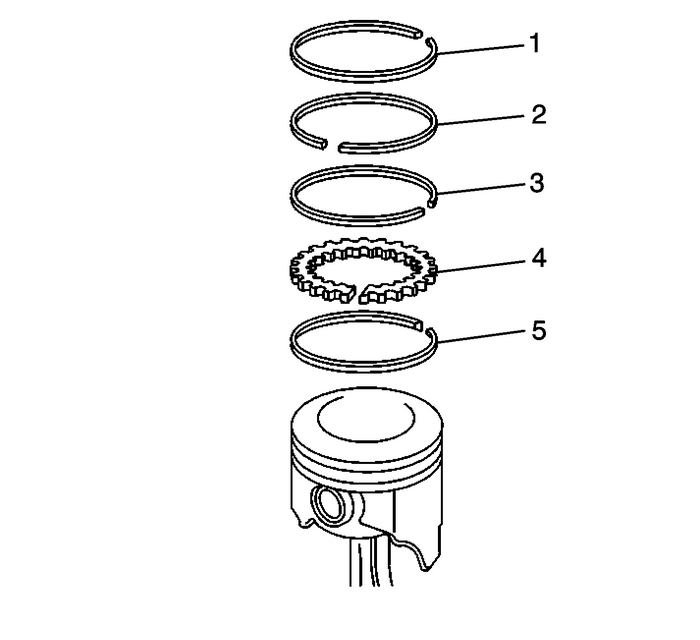 1
2
3
4
5