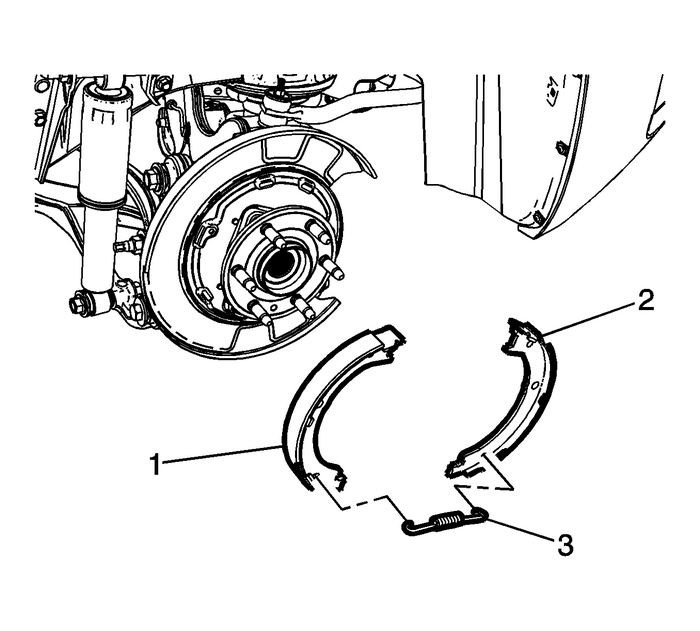 2

1

3