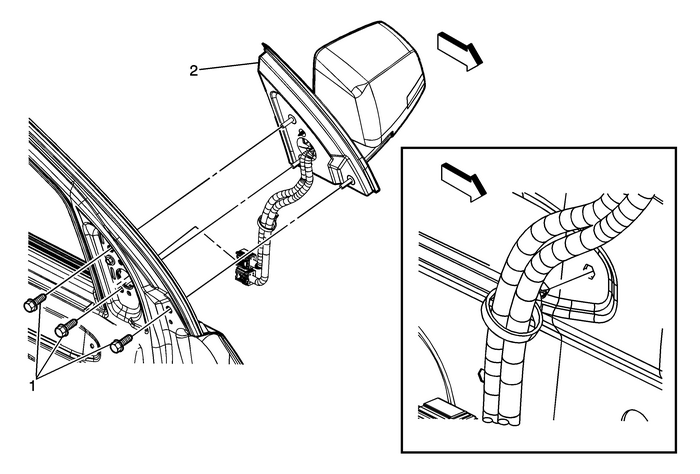 2

1