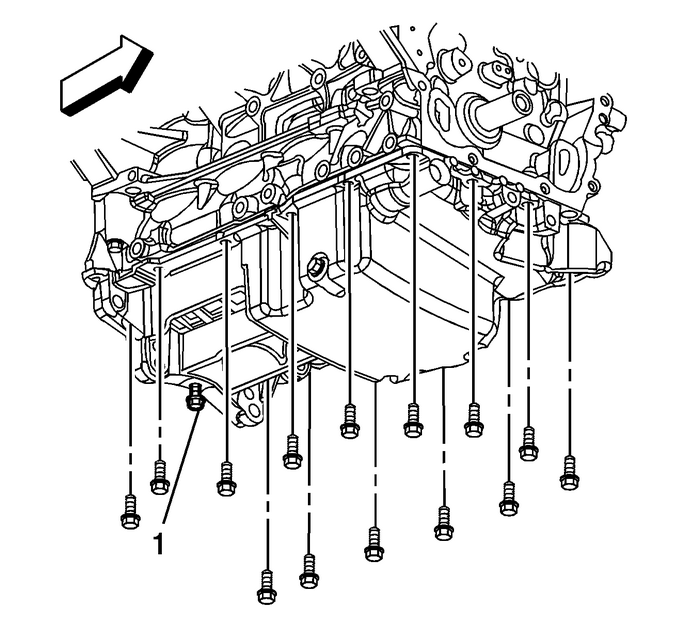 1