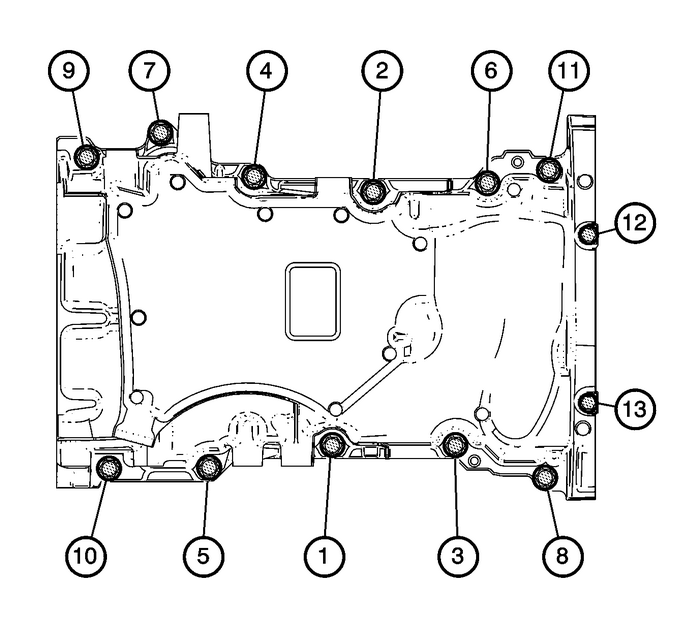 9
7
4
2
6
11
12
13
10
5
1
3
8