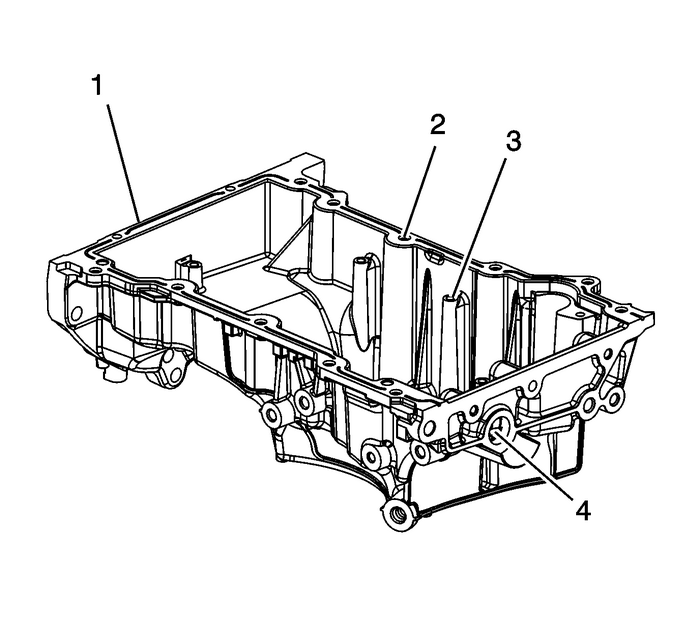 1
2
3
4