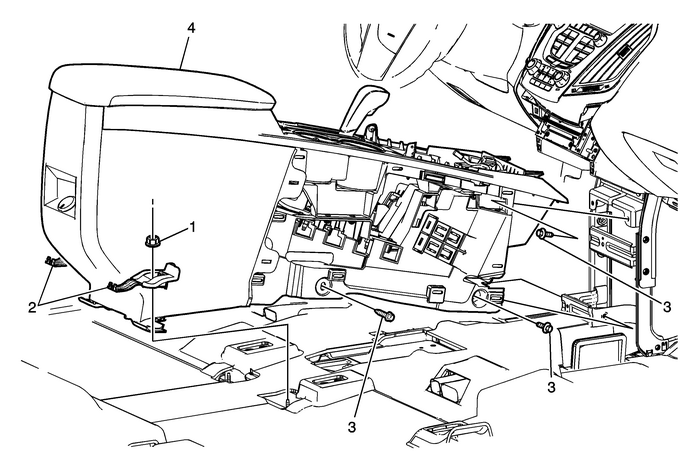 4
1
2
3
3
3