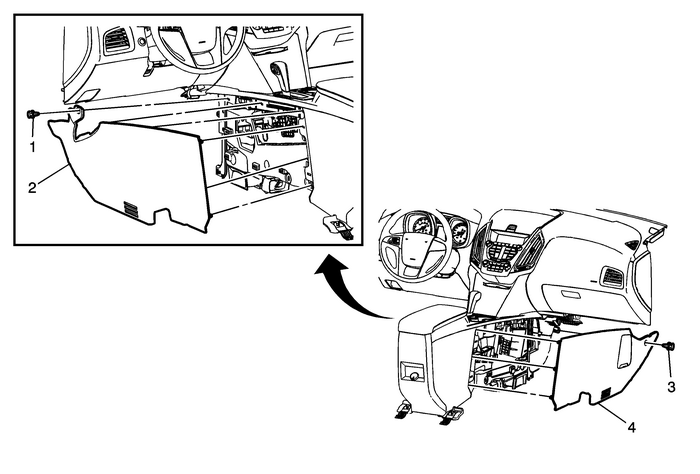 1
2
3
4