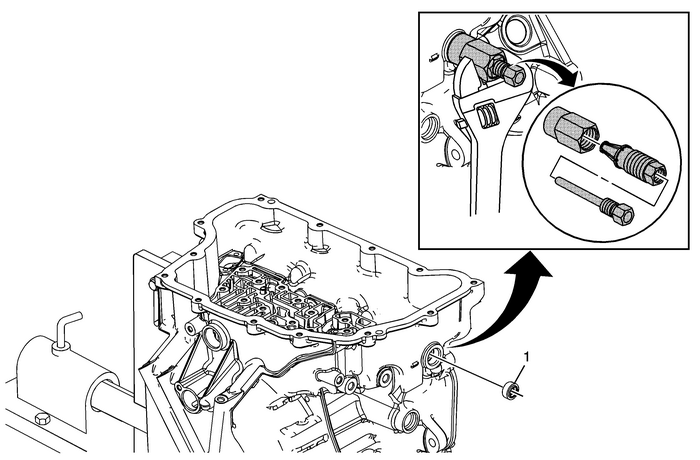 1