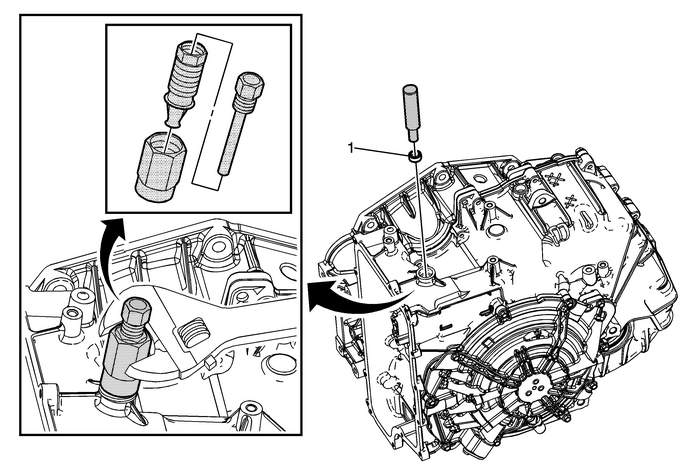 1