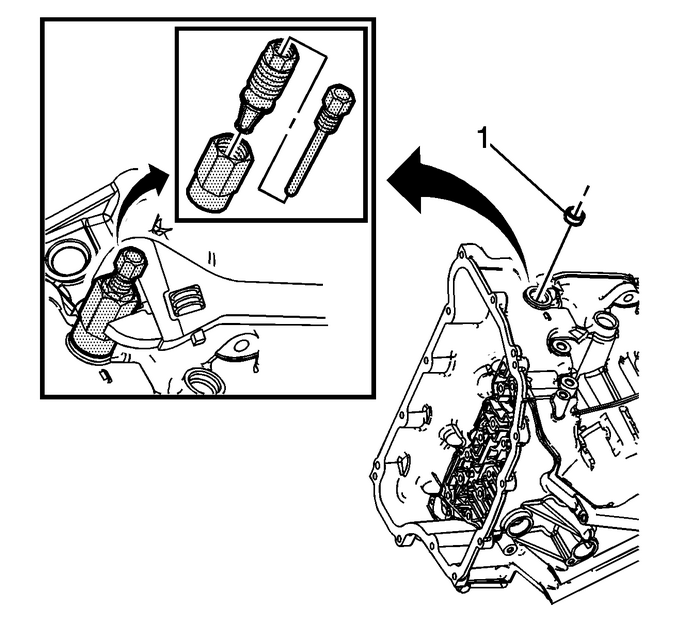 1