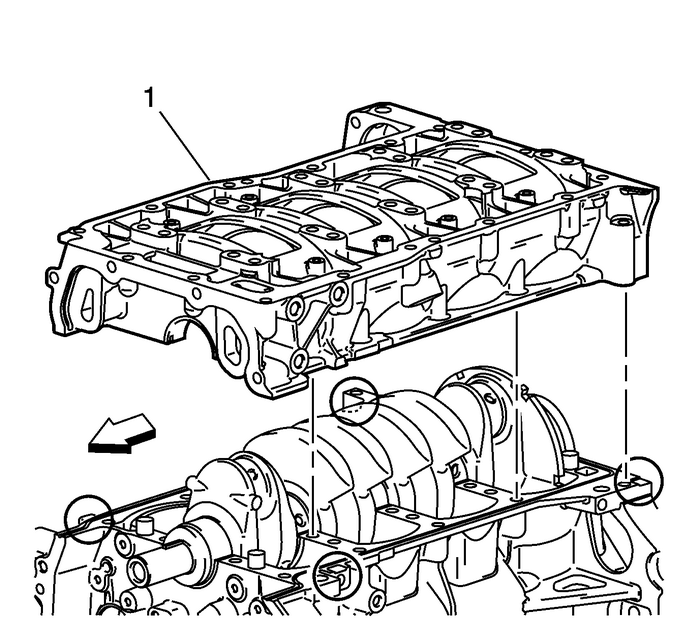 1