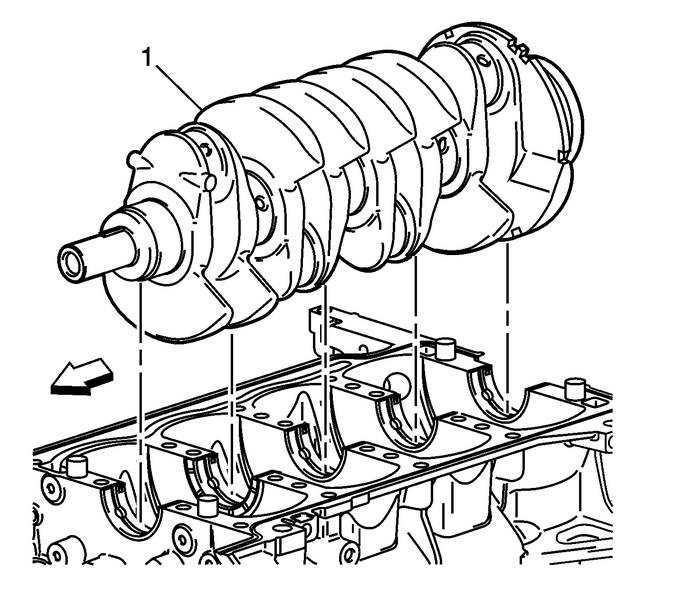 1