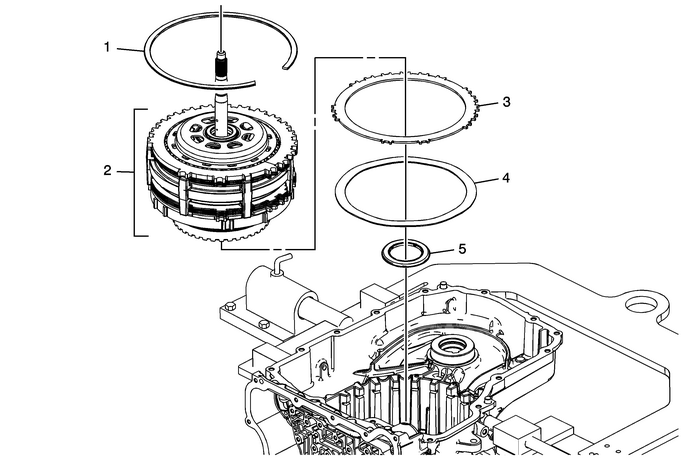 1
2
3
4
5