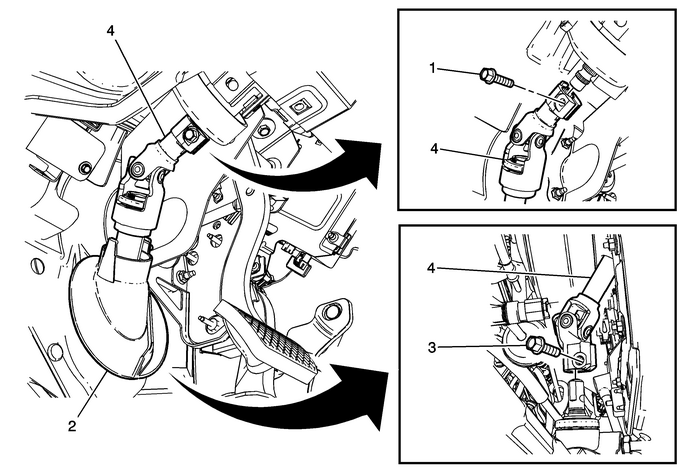 4
2
1
4
4
3